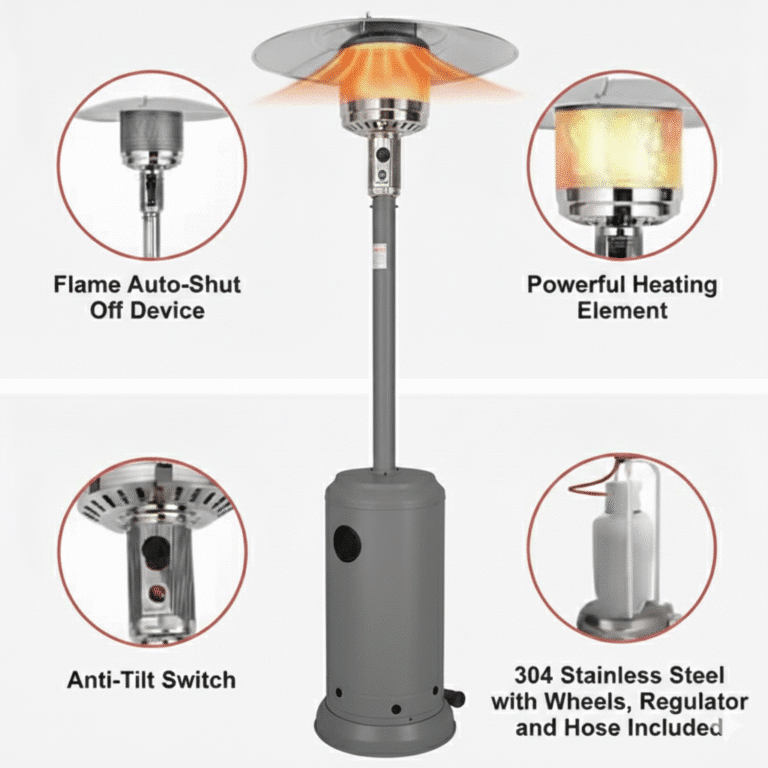 Flame Auto-Shut Off Device

Powerful Heating Element

Anti-Tilt Switch

304 Stainless Steel with Wheels, Regulator and Hose Included