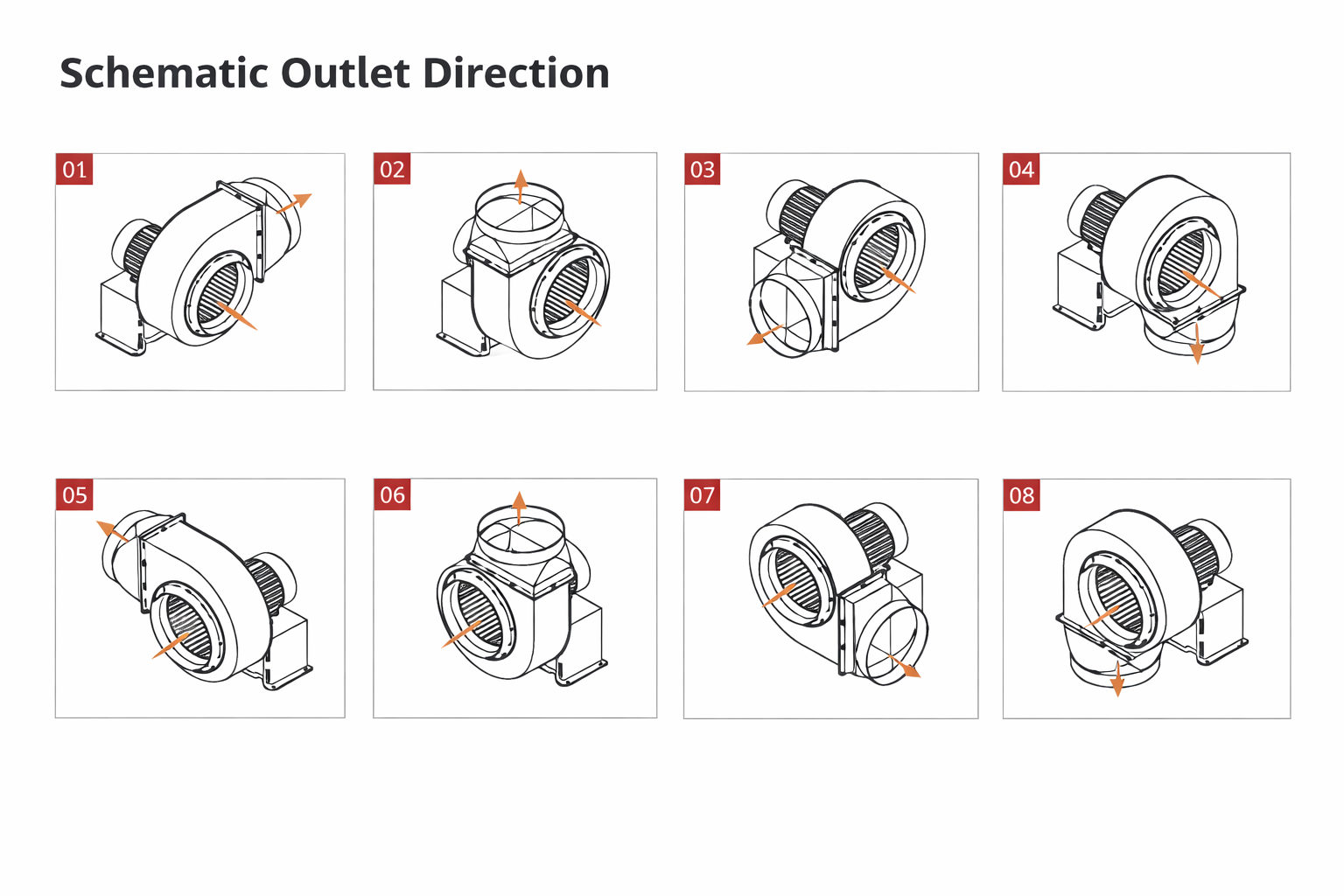 Schematic Outlet Direction

01

02

03

04

05

06

07

08