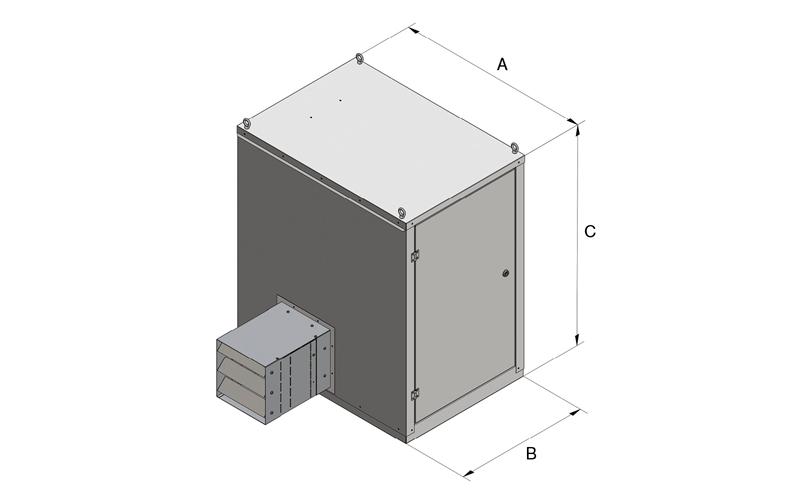 A
C
B