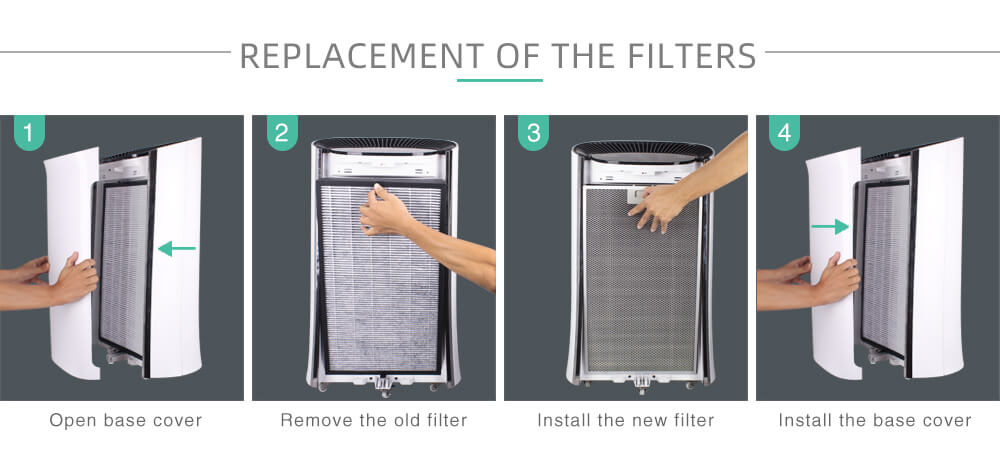 REPLACEMENT OF THE FILTERS

1

Open base cover

2

Remove the old filter

3

Install the new filter

4

Install the base cover